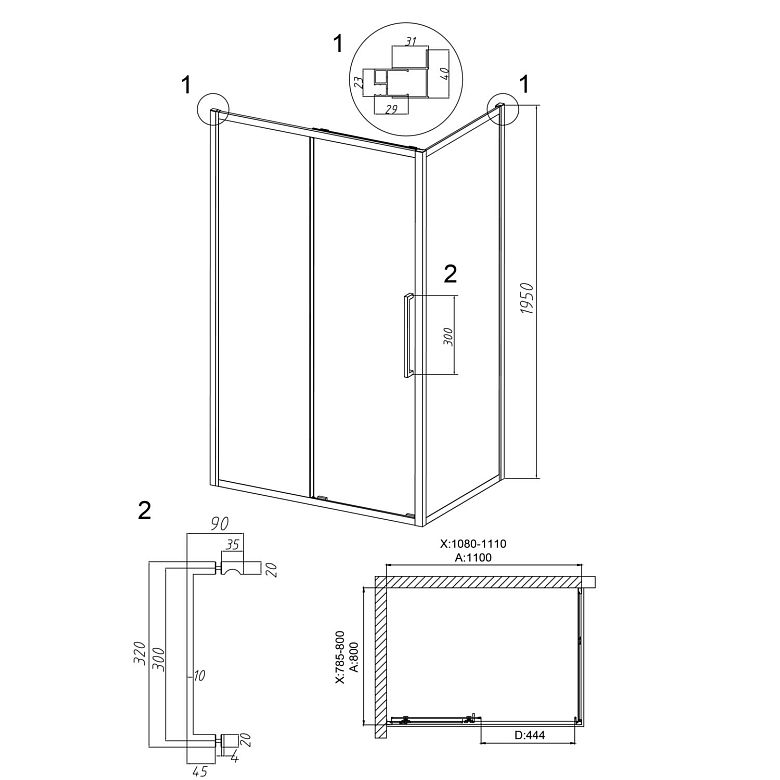 1
31
23
40
29
1
1
2
300
1950
2
90
35
20
320
300
10
20
4
45
X:1080-1110
A:1100
X:785-800
A:800
D:444