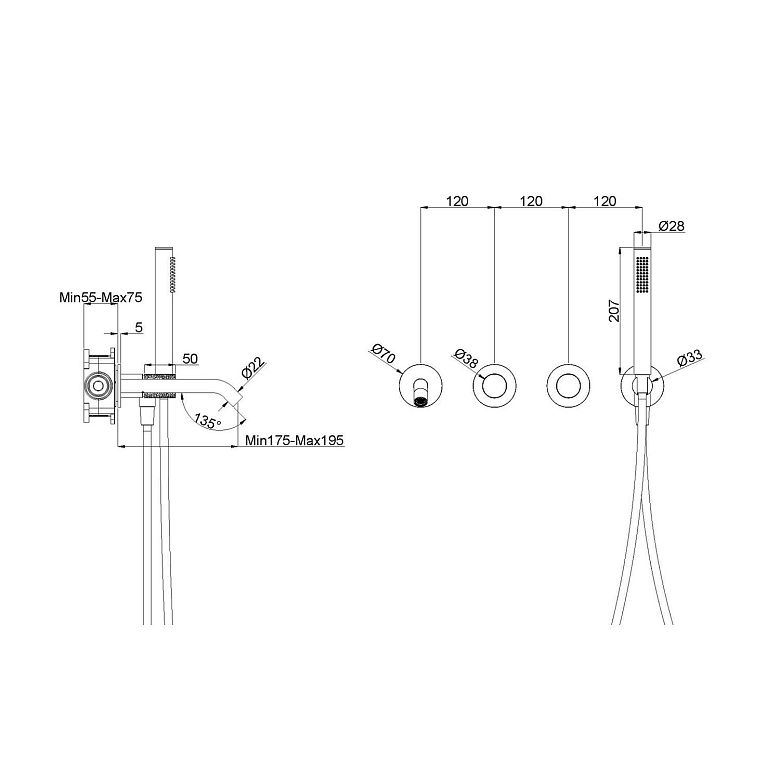 Min55-Max75
5
50
Ø22
135°
Min175-Max195

120
120
120
Ø28
207
Ø70
Ø38
Ø33