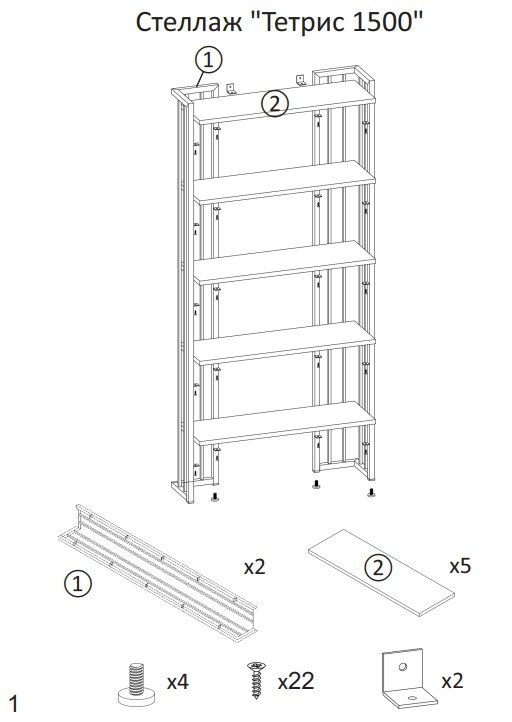 Стеллаж "Тетрис 1500"

1

2

1

x2

2

x5

x4

x22

x2

1