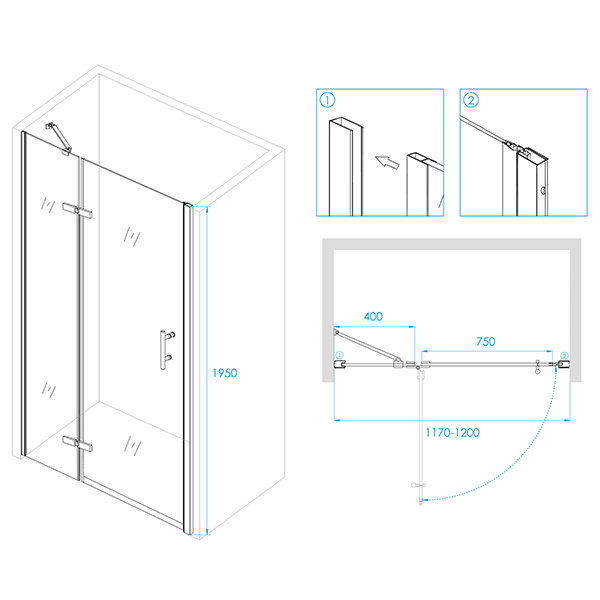 1950

①

②

400

750

①

②

1170-1200