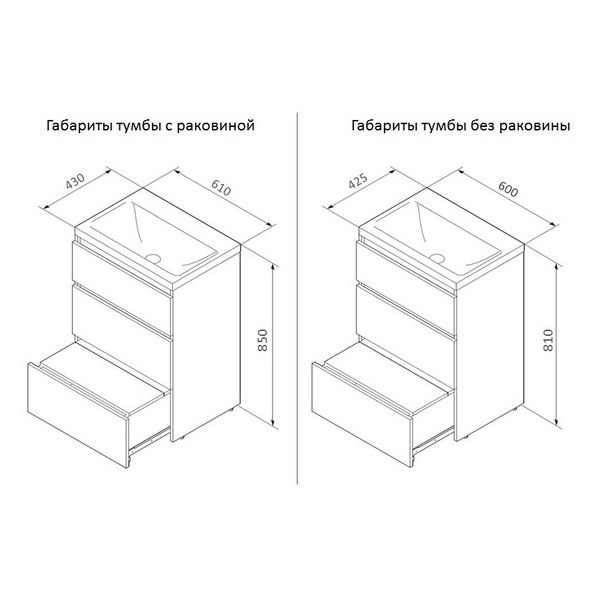 Габариты тумбы с раковиной

430

610

850

Габариты тумбы без раковины

425

600

810