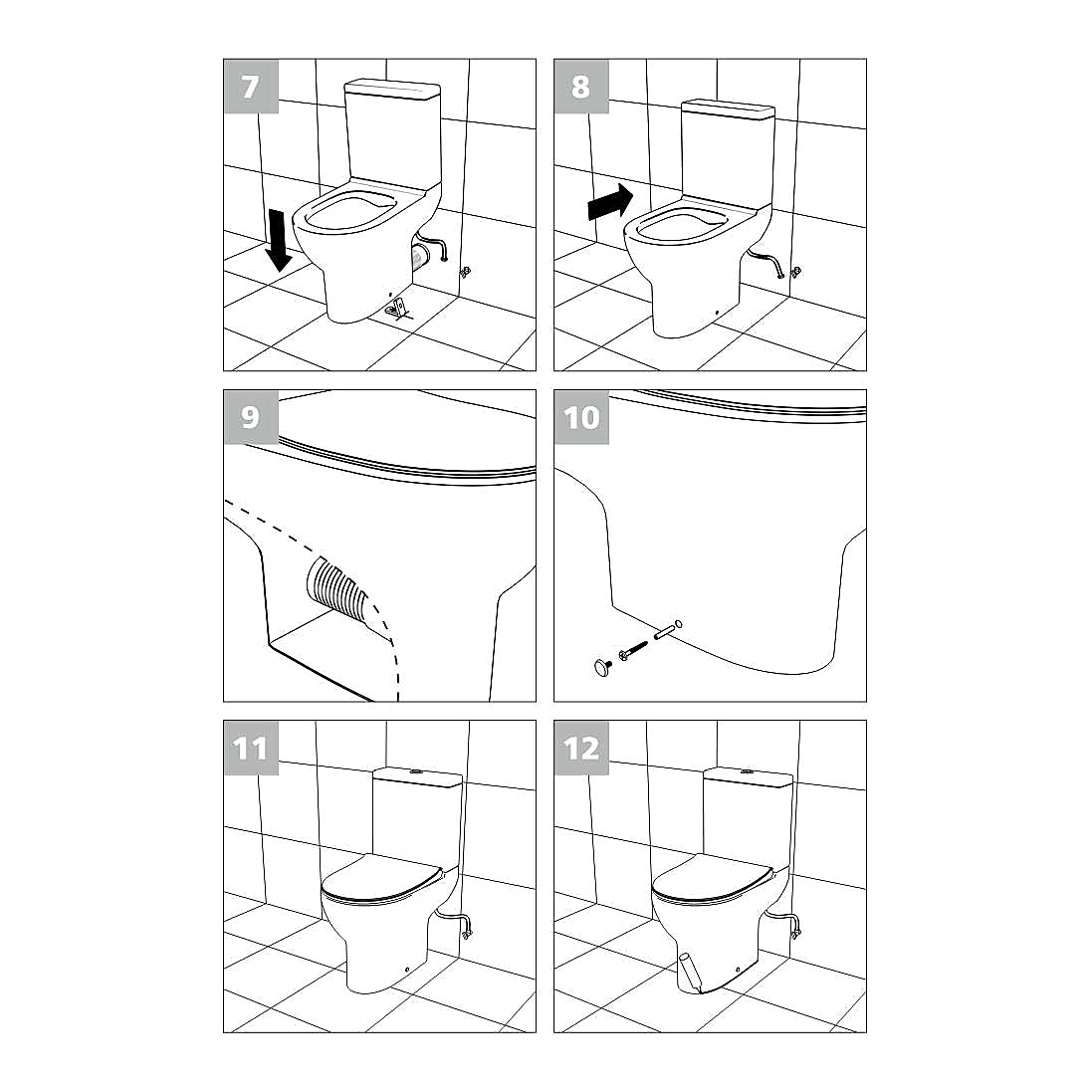 7

8

9

10

11

12