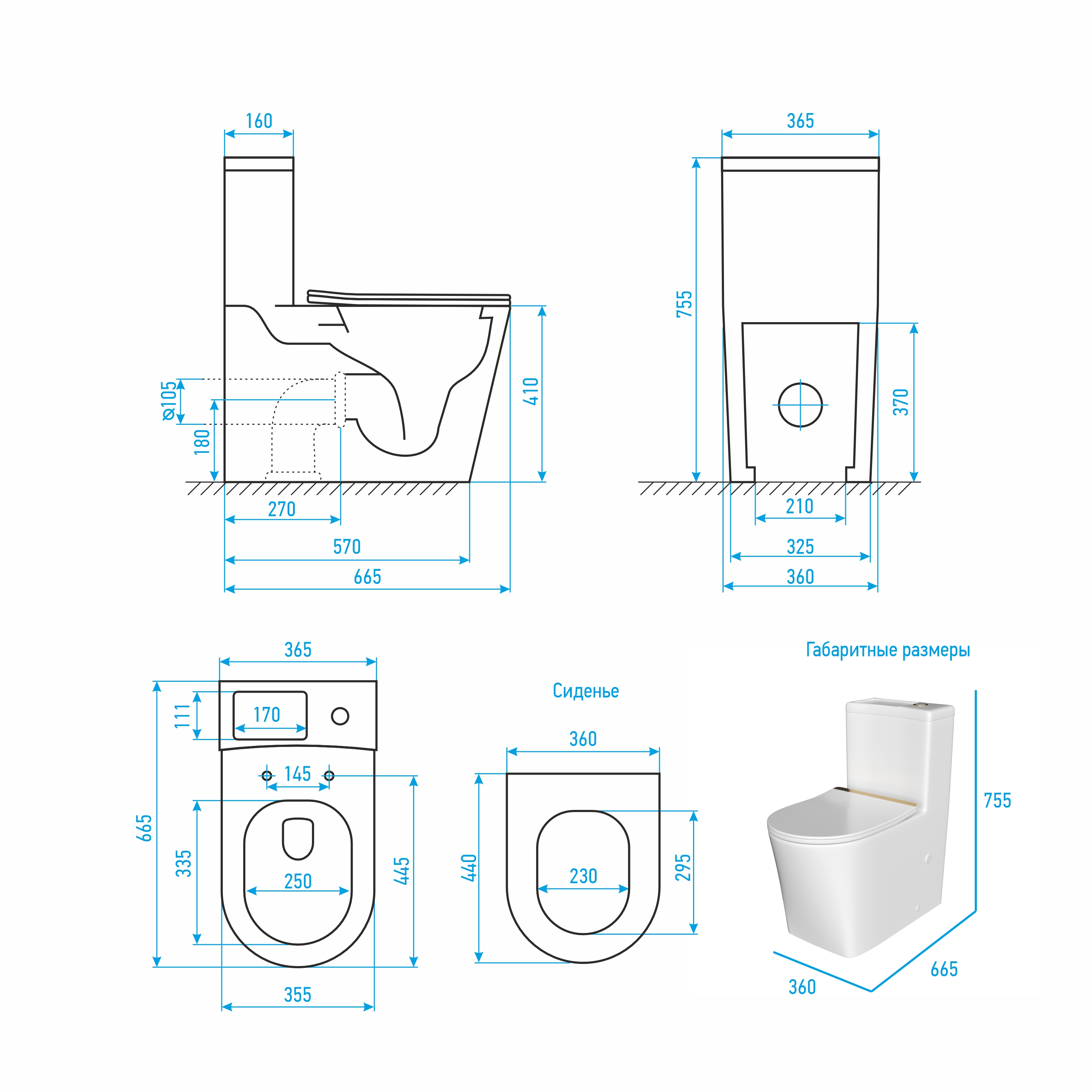 160

Ø105

180

410

270

570

665

365

755

370

210

325

360

365

111

170

145

665

335

250

445

355

Сиденье

360

440

230

295

Габаритные размеры

755

665

360