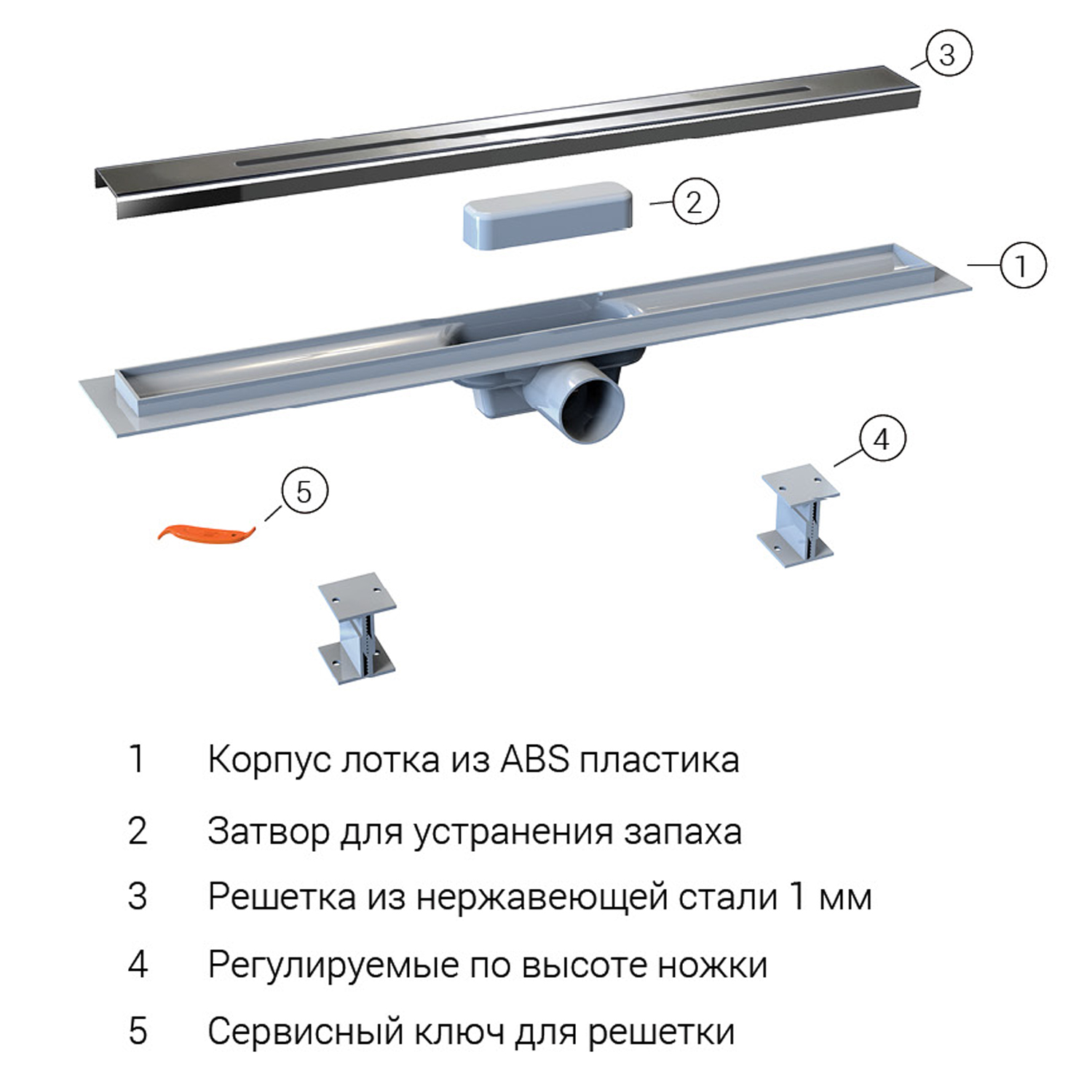 3

2

1

4

5

1 Корпус лотка из ABS пластика

2 Затвор для устранения запаха

3 Решетка из нержавеющей стали 1 мм

4 Регулируемые по высоте ножки

5 Сервисный ключ для решетки