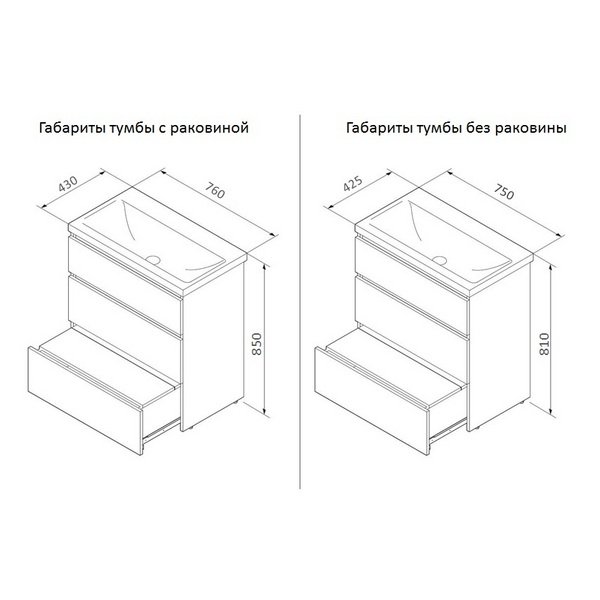 Габариты тумбы с раковиной

430

760

850

Габариты тумбы без раковины

425

750

810