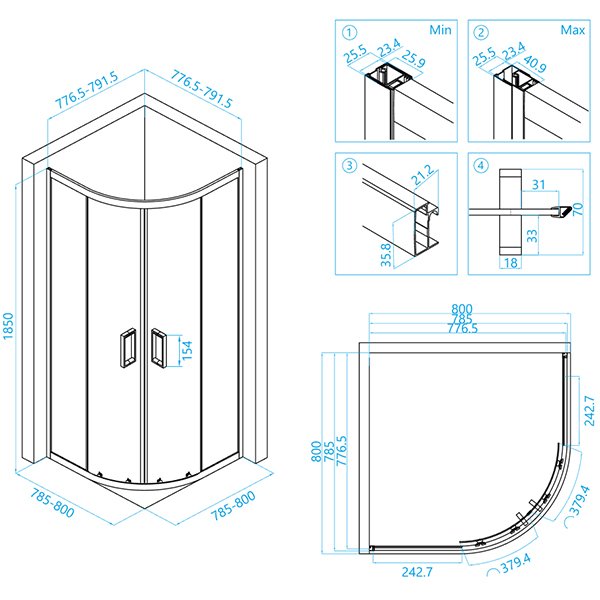 776.5-791.5
776.5-791.5
1850
154
785-800
785-800

1
Min
25.5
23.4
25.9

2
Max
25.5
23.4
40.9

3
21.2
35.8

4
31
70
33
18

800
785
776.5
800
785
776.5
242.7
379.4
242.7
379.4