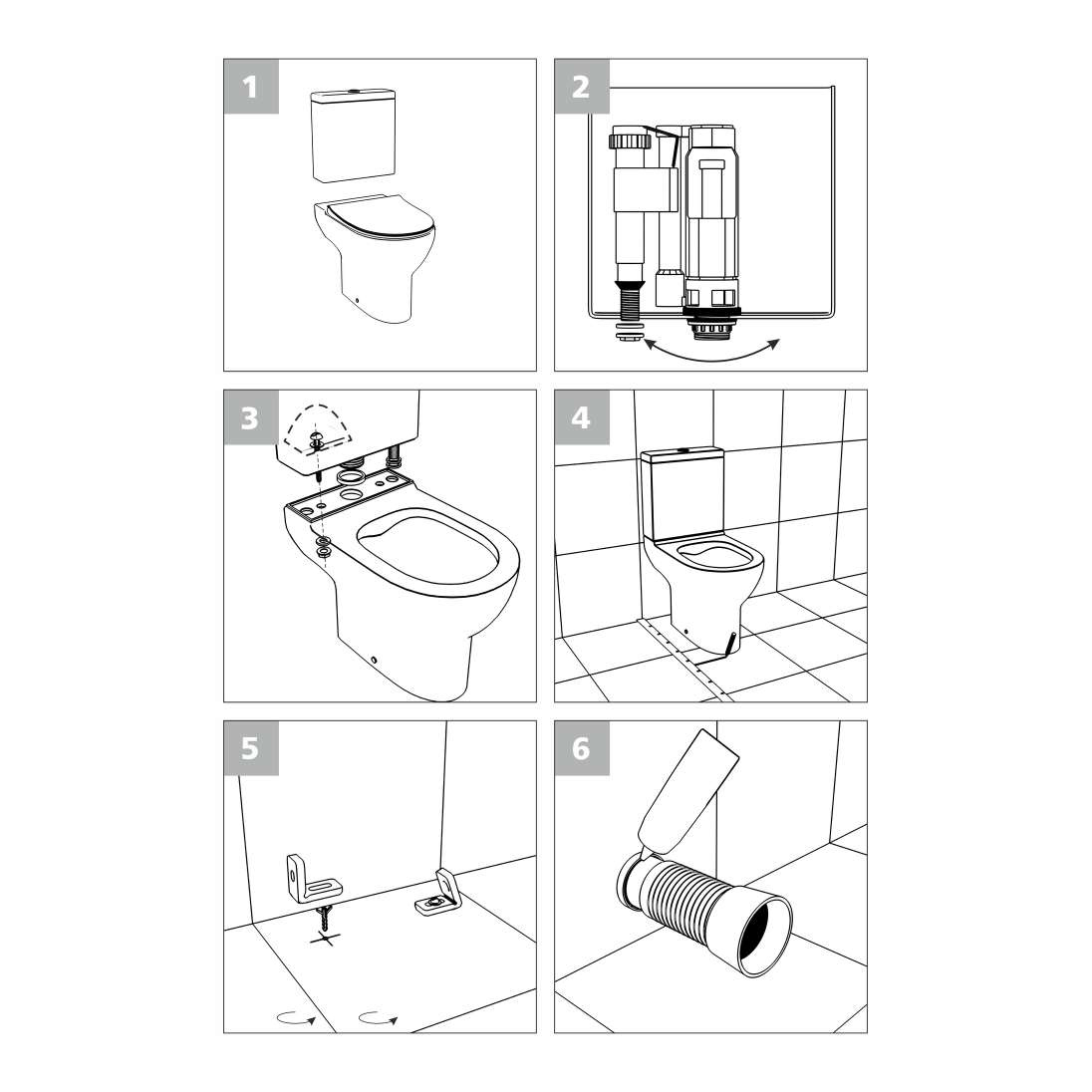 1

2

3

4

5

6