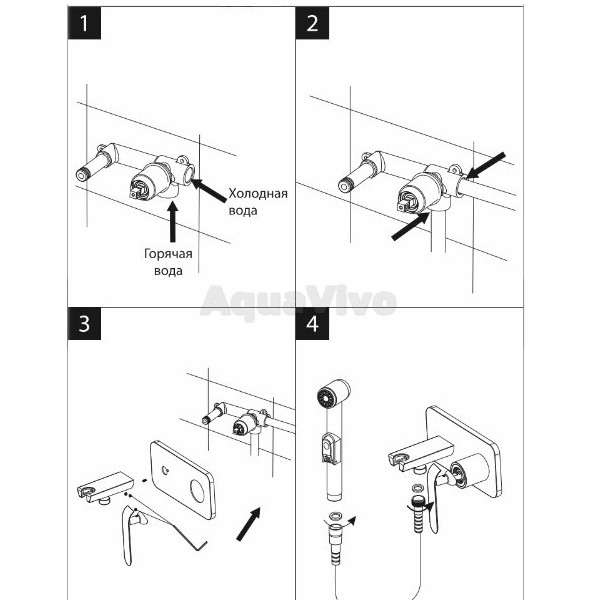 1

Холодная вода

Горячая вода

2

AquaVivo

3

4