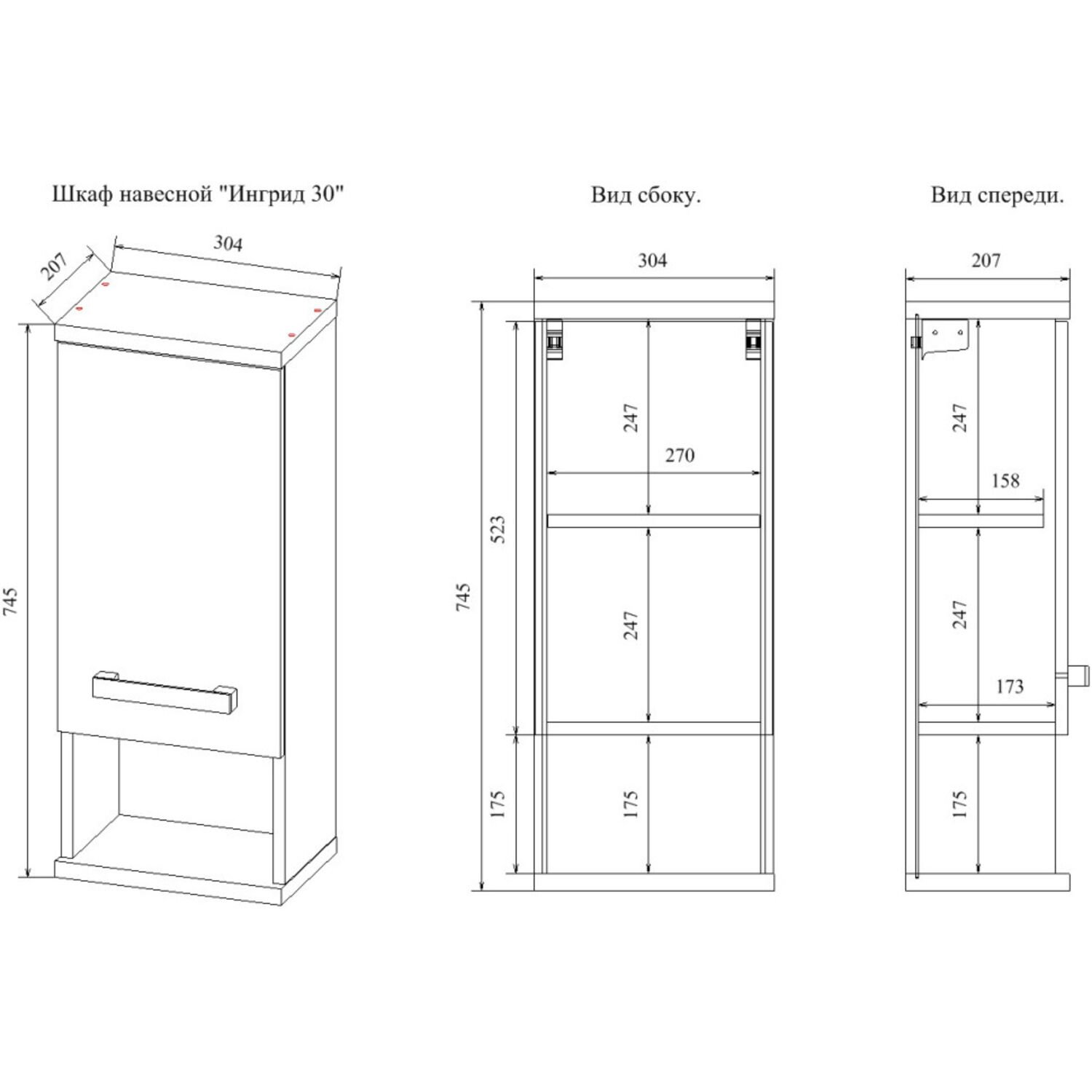 Шкаф навесной "Ингрид 30"

207
304
745

Вид сбоку.

304
745
523
175
247
270
247
175

Вид спереди.

207
247
158
247
173
175